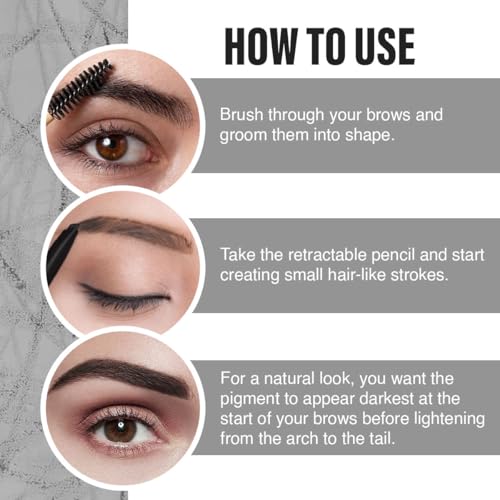 HOW TO USE

Brush through your brows and groom them into shape.

Take the retractable pencil and start creating small hair-like strokes.

For a natural look, you want the pigment to appear darkest at the start of your brows before lightening from the arch to the tail.