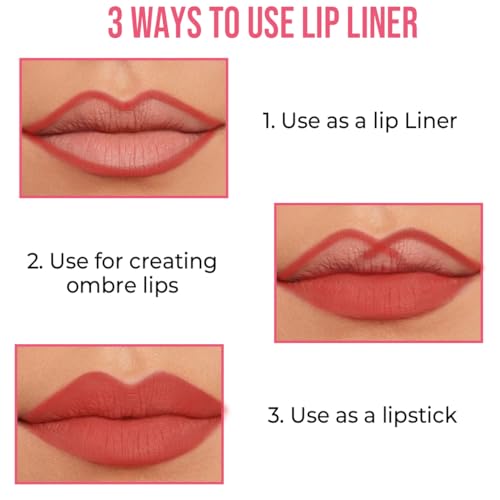 3 WAYS TO USE LIP LINER

1. Use as a lip Liner

2. Use for creating ombre lips

3. Use as a lipstick